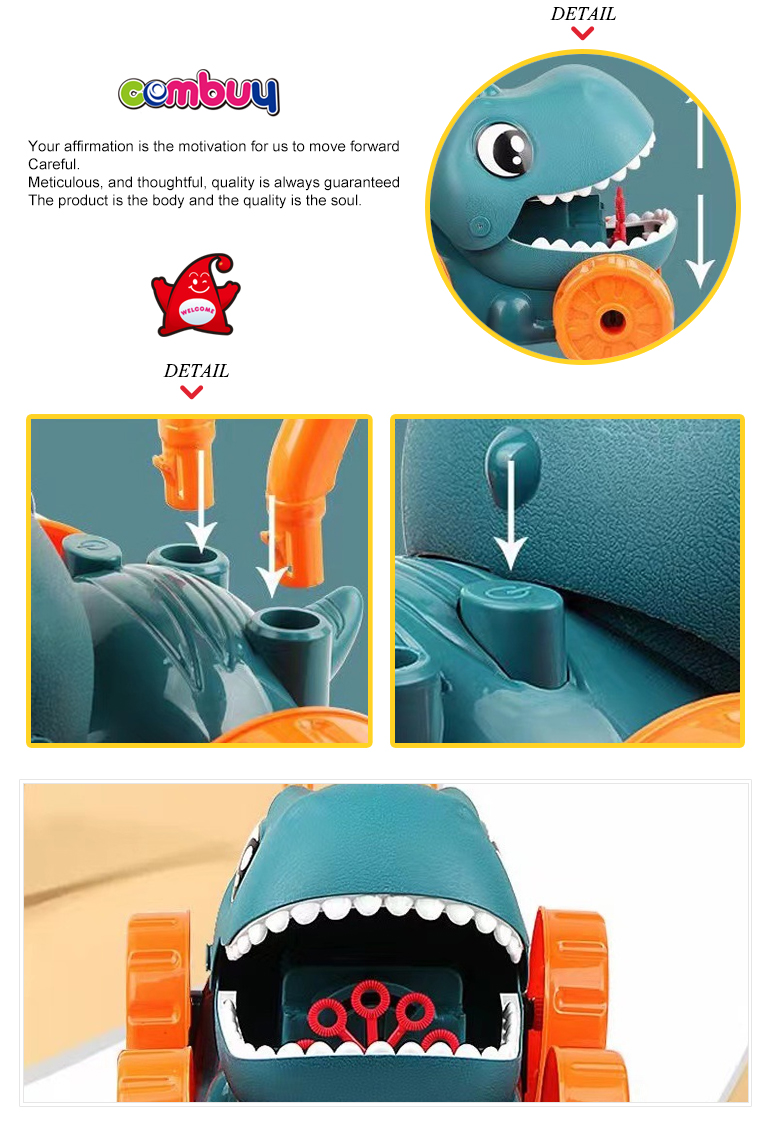 DETAIL

combuy

Your affirmation is the motivation for us to move forward
Careful.
Meticulous, and thoughtful, quality is always guaranteed
The product is the body and the quality is the soul.

WELCOME

DETAIL