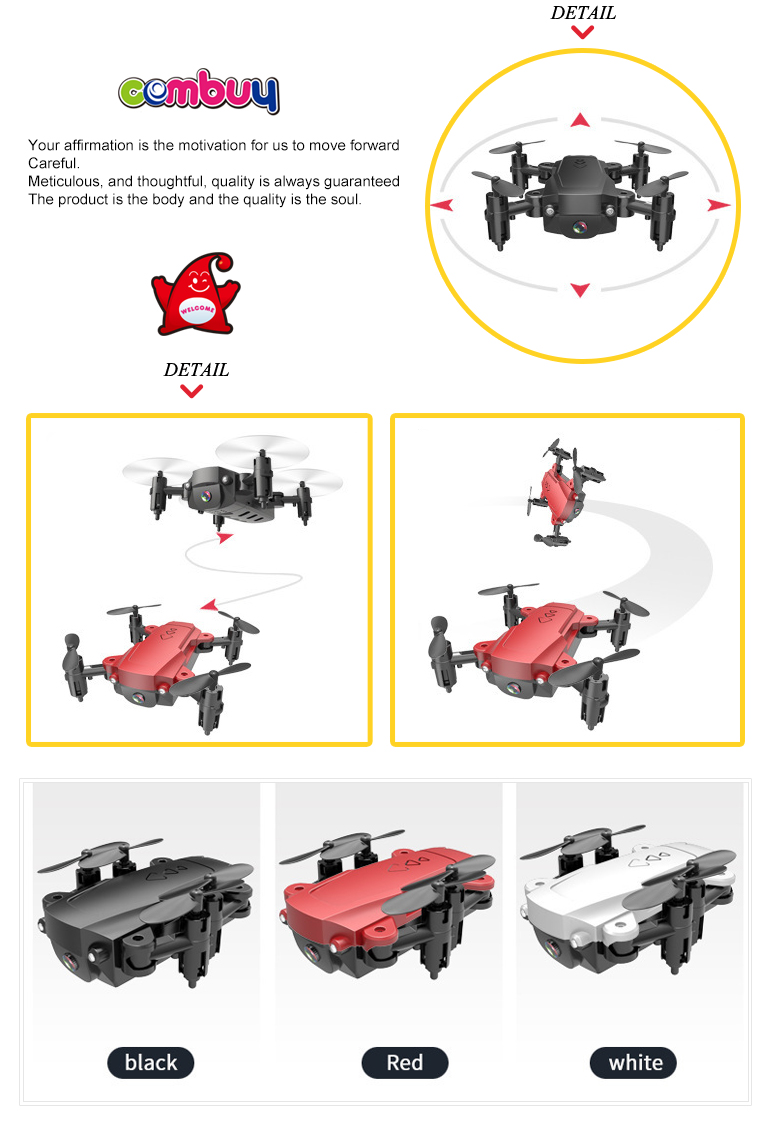 DETAIL

combuy

Your affirmation is the motivation for us to move forward
Careful.
Meticulous, and thoughtful, quality is always guaranteed
The product is the body and the quality is the soul.

WELCOME

DETAIL

black

Red

white