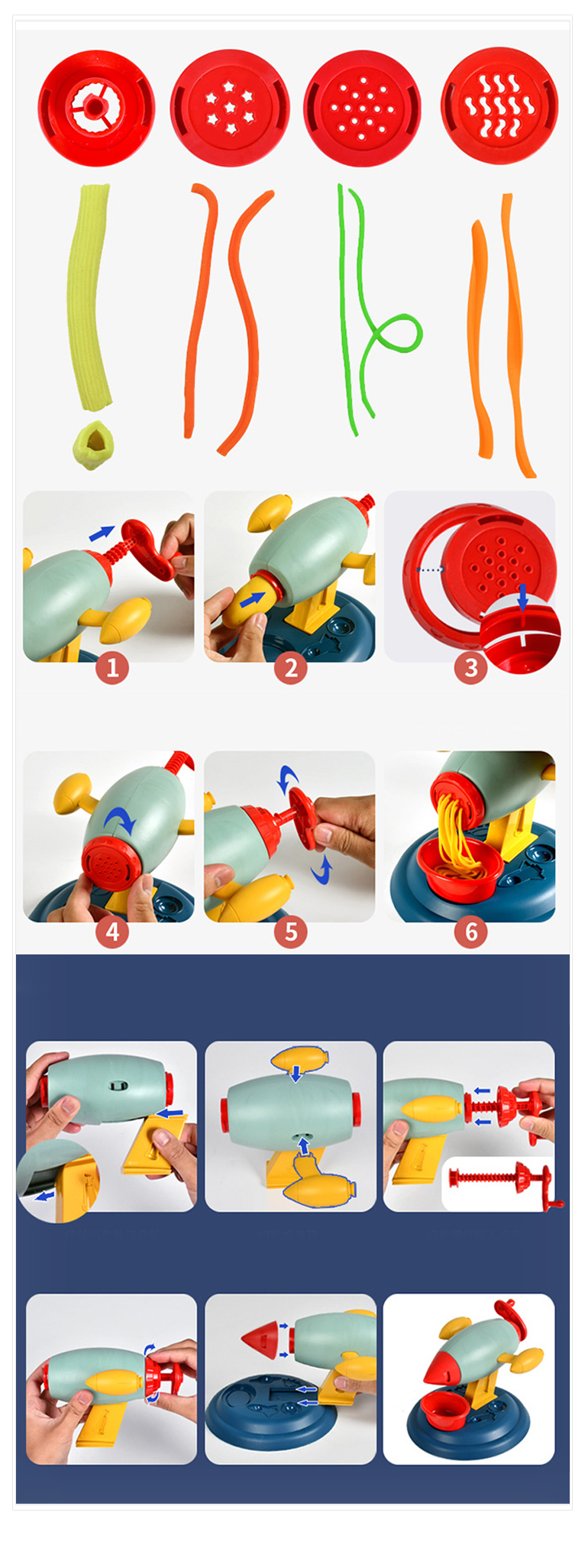 1
2
3
4
5
6