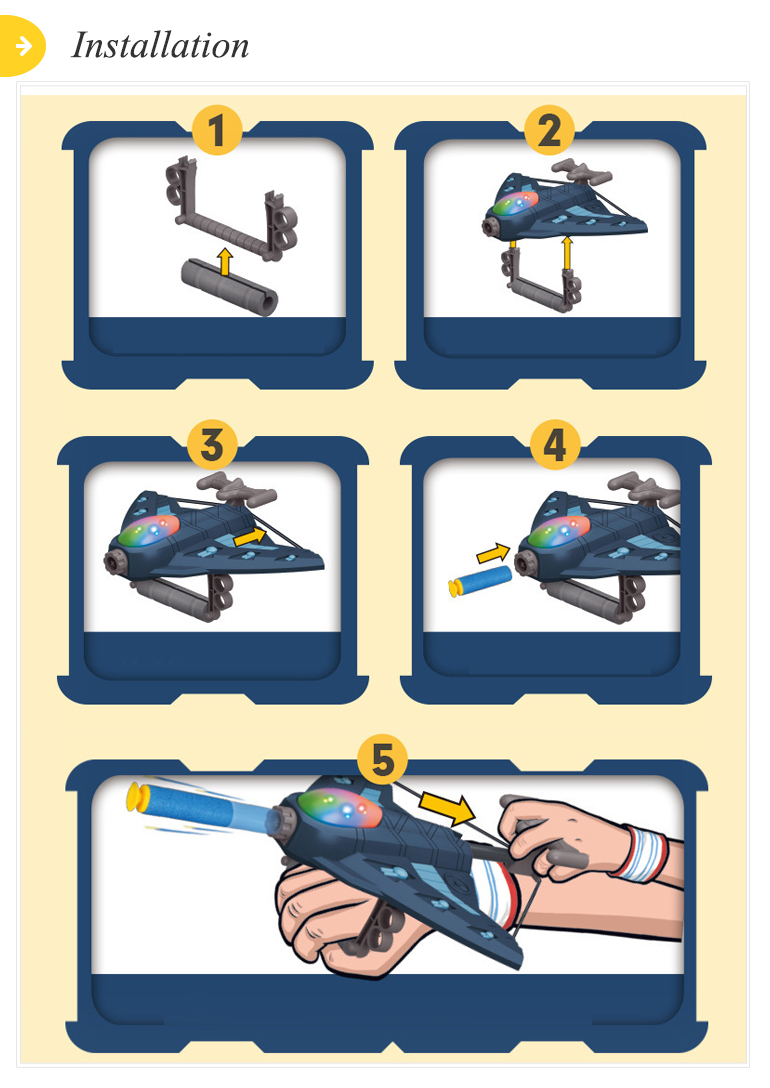 Installation

1

2

3

4

5