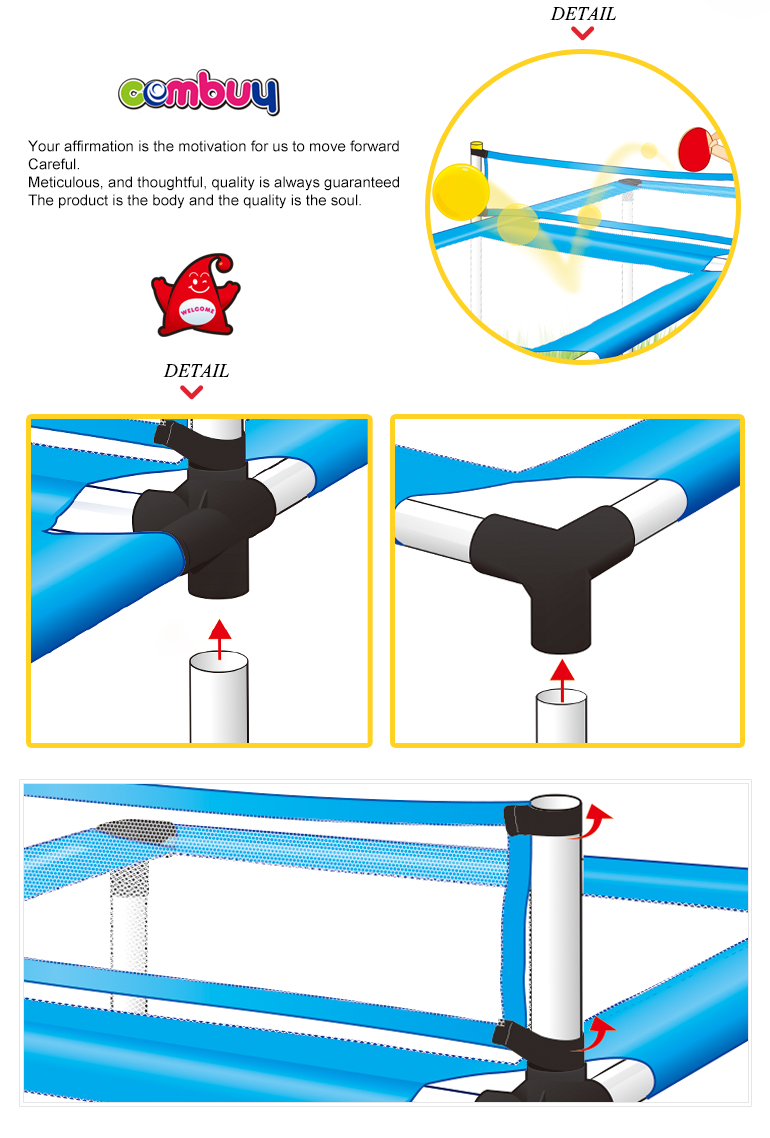 DETAIL

combuy

Your affirmation is the motivation for us to move forward
Careful.
Meticulous, and thoughtful, quality is always guaranteed
The product is the body and the quality is the soul.

WELCOME

DETAIL