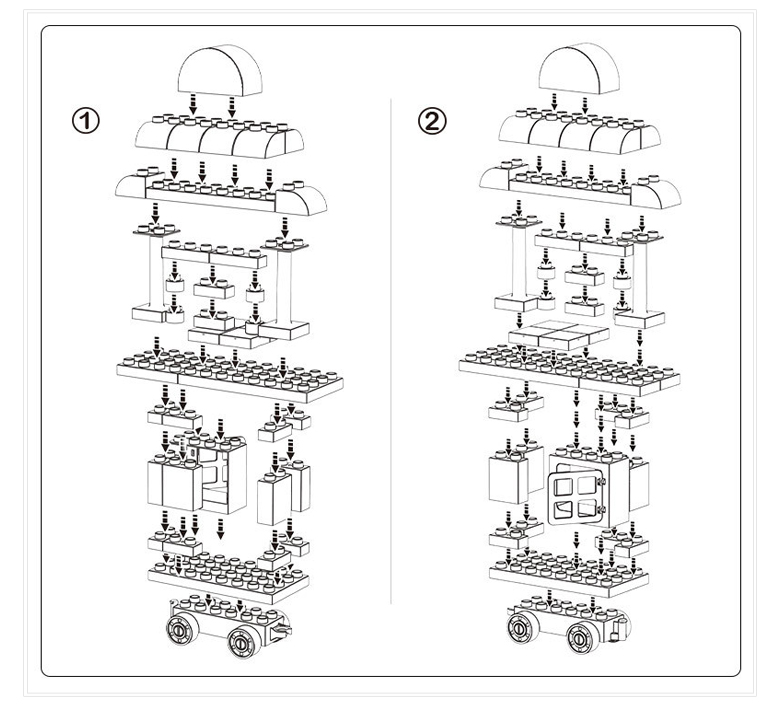 ①

②