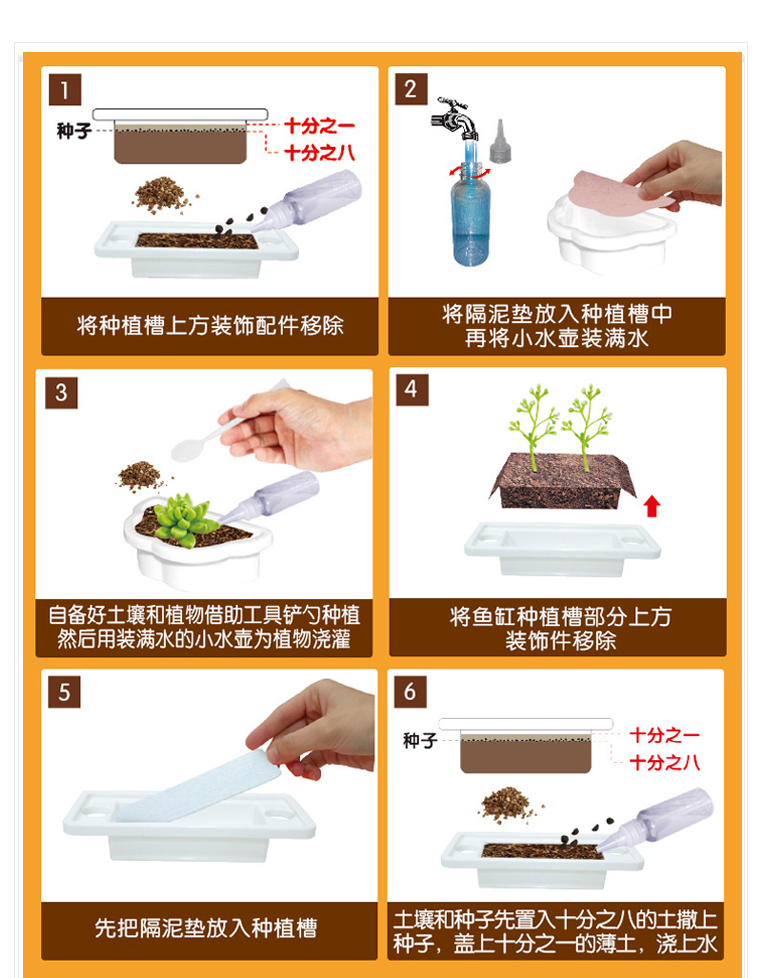 1

种子

十分之一

十分之八

将种植槽上方装饰配件移除

2

将隔泥垫放入种植槽中
再将小水壶装满水

3

自备好土壤和植物借助工具铲勺种植
然后用装满水的小水壶为植物浇灌

4

将鱼缸种植槽部分上方
装饰件移除

5

先把隔泥垫放入种植槽

6

种子

十分之一

十分之八

土壤和种子先置入十分之八的土撒上
种子，盖上十分之一的薄土，浇上水