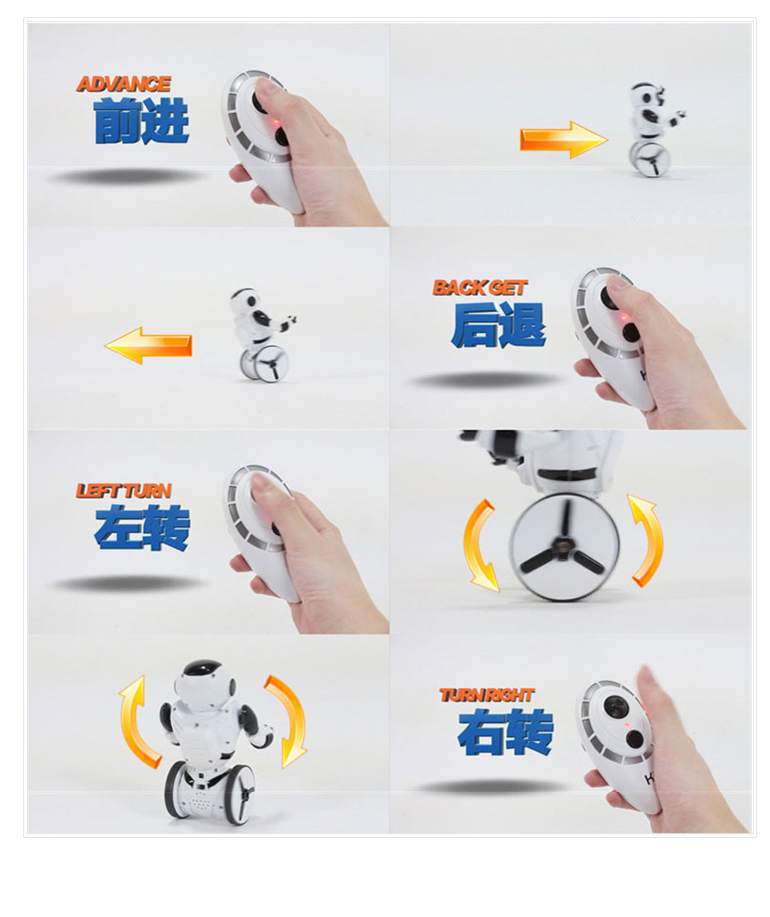 ADVANCE
前进

BACK GET
后退

LEFT TURN
左转

TURN RIGHT
右转