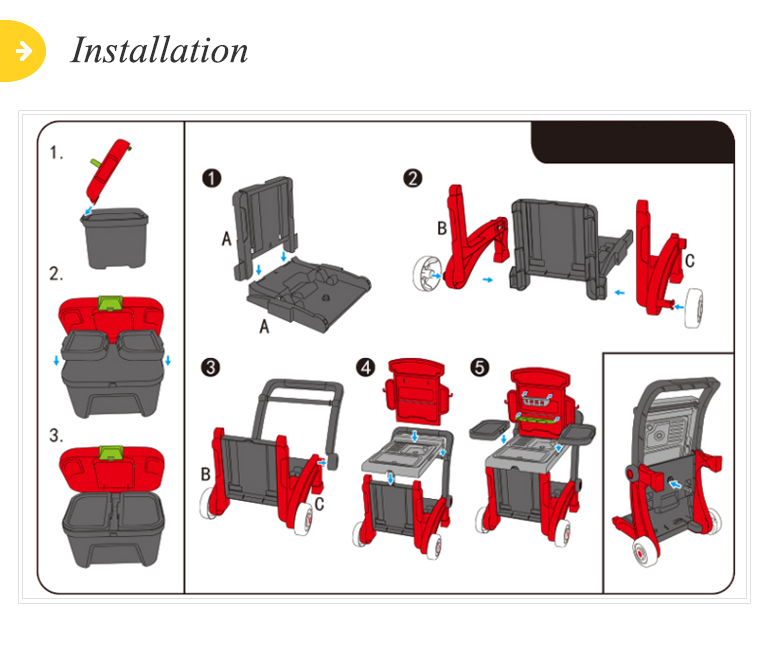 Installation

1.

2.

3.

❶

A

A

❷

B

C

❸

B

C

❹

❺