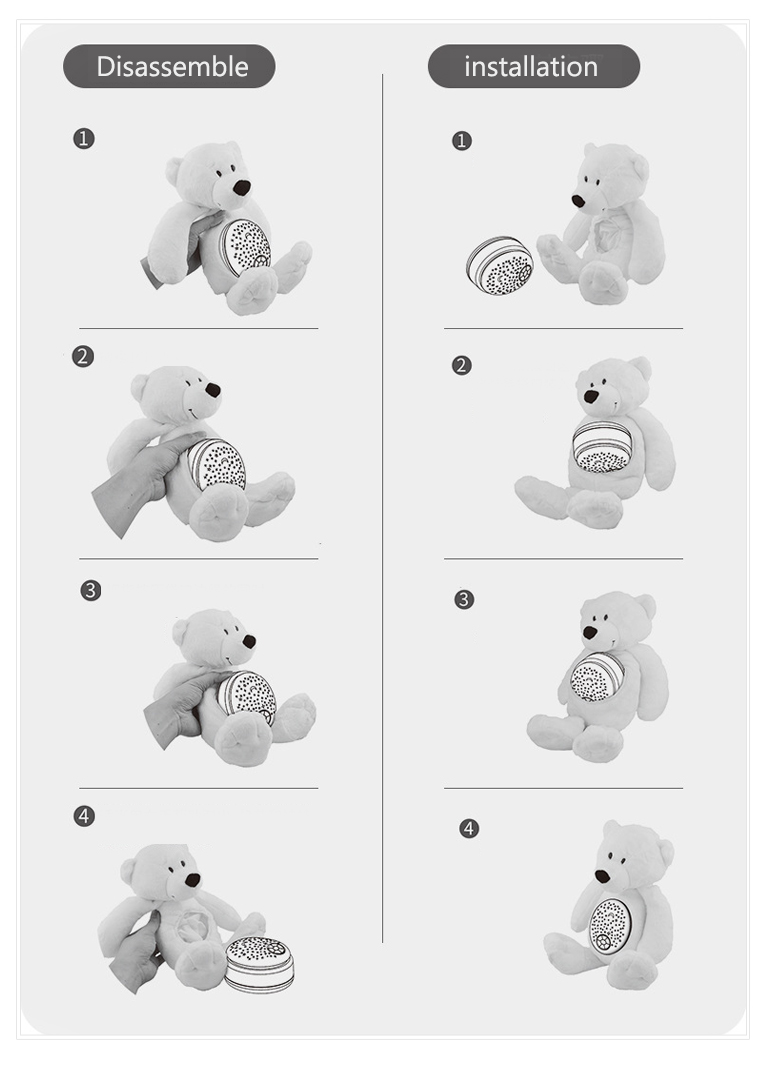 Disassemble

1

2

3

4

installation

1

2

3

4