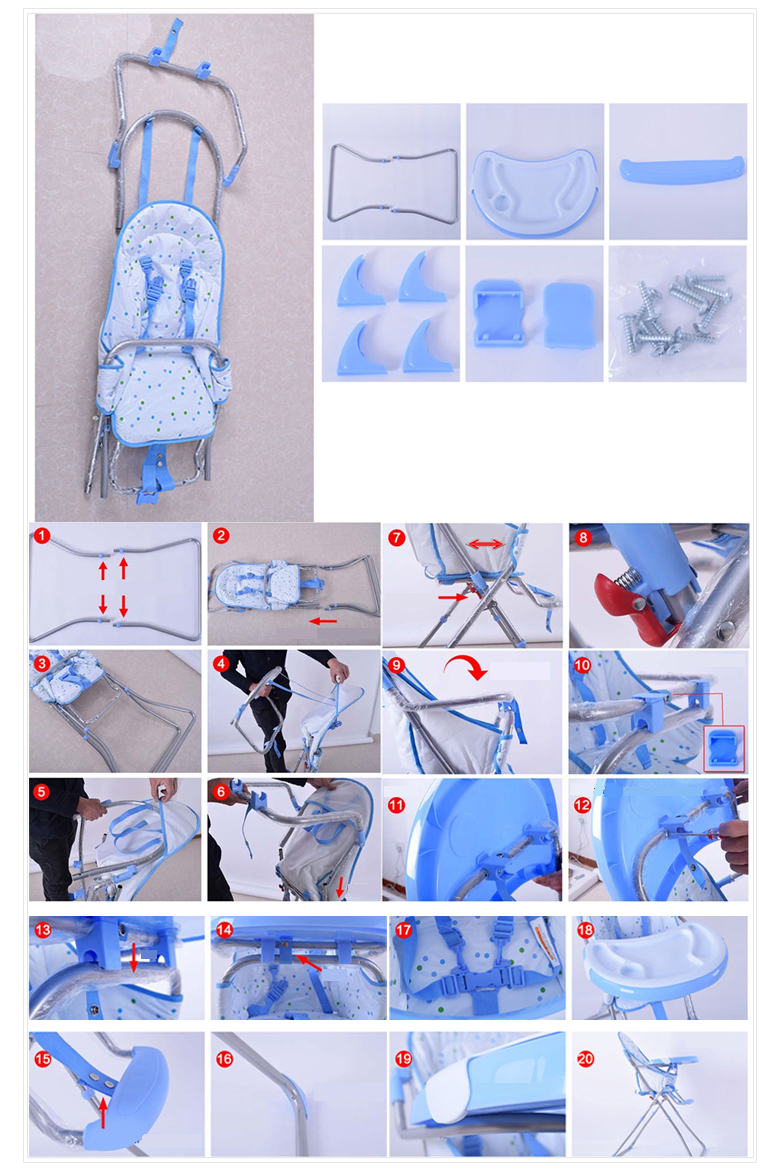 1
2
7
8
3
4
9
10
5
6
11
12
13
14
17
18
15
16
19
20