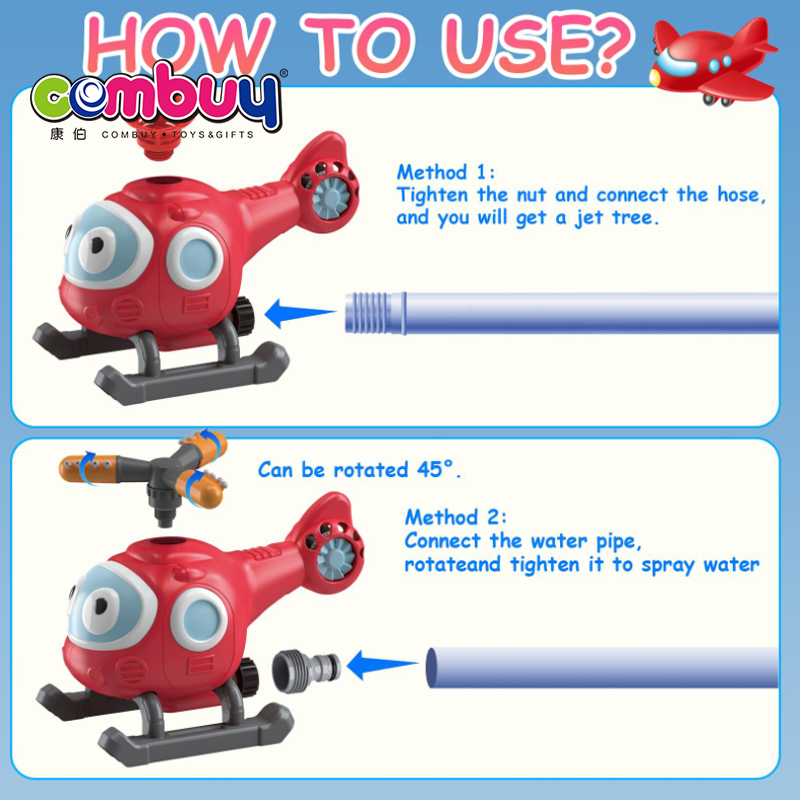 HOW TO USE?

combuy®
康伯 COMBUY • TOYS&GIFTS

Method 1:
Tighten the nut and connect the hose, and you will get a jet tree.

Can be rotated 45°.

Method 2:
Connect the water pipe, rotateand tighten it to spray water