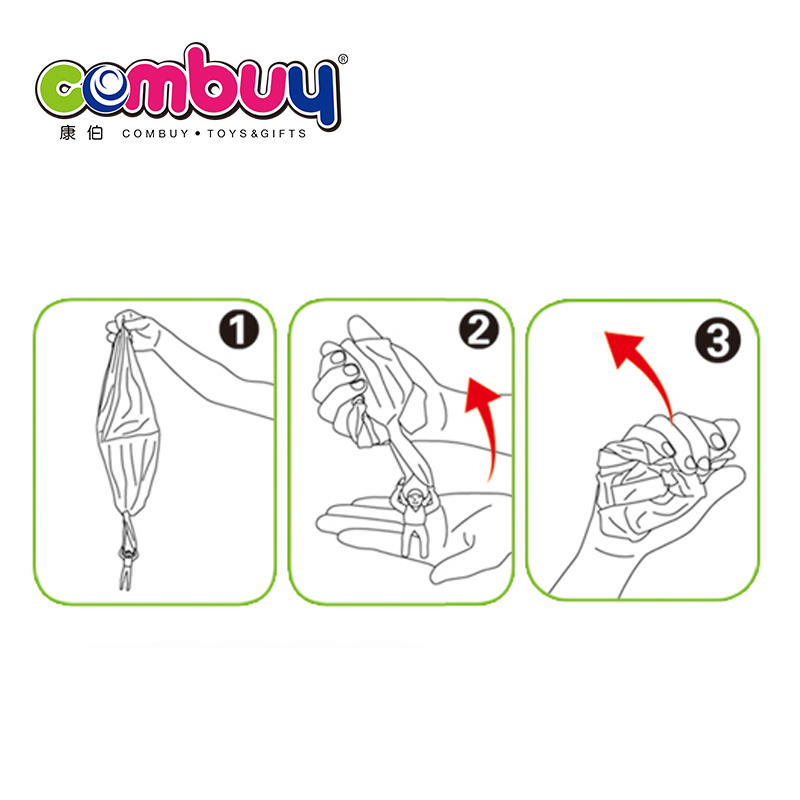 combuy®
康伯 COMBUY • TOYS&GIFTS

1

2

3